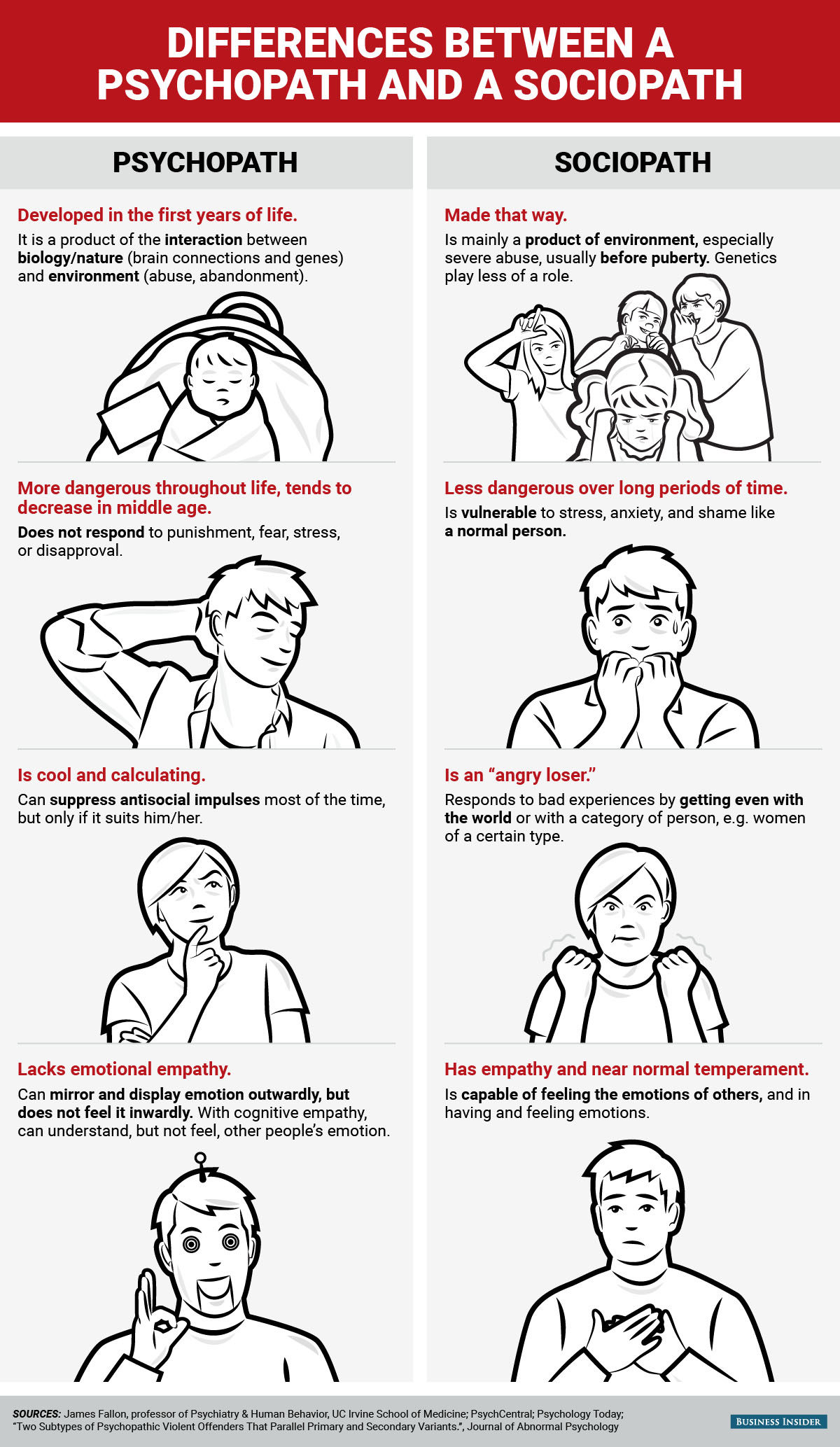 DIFFERENCES BETWEEN A PSYCHOPATH AND A SOCIOPATH

PSYCHOPATH

Developed in the first years of life.

It is a product of the interaction between biology/nature (brain connections and genes) and environment (abuse, abandonment).

More dangerous throughout life, tends to decrease in middle age.

Does not respond to punishment, fear, stress, or disapproval.

Is cool and calculating.

Can suppress antisocial impulses most of the time, but only if it suits him/her.

Lacks emotional empathy.

Can mirror and display emotion outwardly, but does not feel it inwardly. With cognitive empathy, can understand, but not feel, other people's emotion.

SOCIOPATH

Made that way.

Is mainly a product of environment, especially severe abuse, usually before puberty. Genetics play less of a role.

Less dangerous over long periods of time.

Is vulnerable to stress, anxiety, and shame like a normal person.

Is an "angry loser."

Responds to bad experiences by getting even with the world or with a category of person, e.g. women of a certain type.

Has empathy and near normal temperament.

Is capable of feeling the emotions of others, and in having and feeling emotions.

SOURCES: James Fallon, professor of Psychiatry & Human Behavior, UC Irvine School of Medicine; PsychCentral; Psychology Today; "Two Subtypes of Psychopathic Violent Offenders That Parallel Primary and Secondary Variants.", Journal of Abnormal Psychology

BUSINESS INSIDER