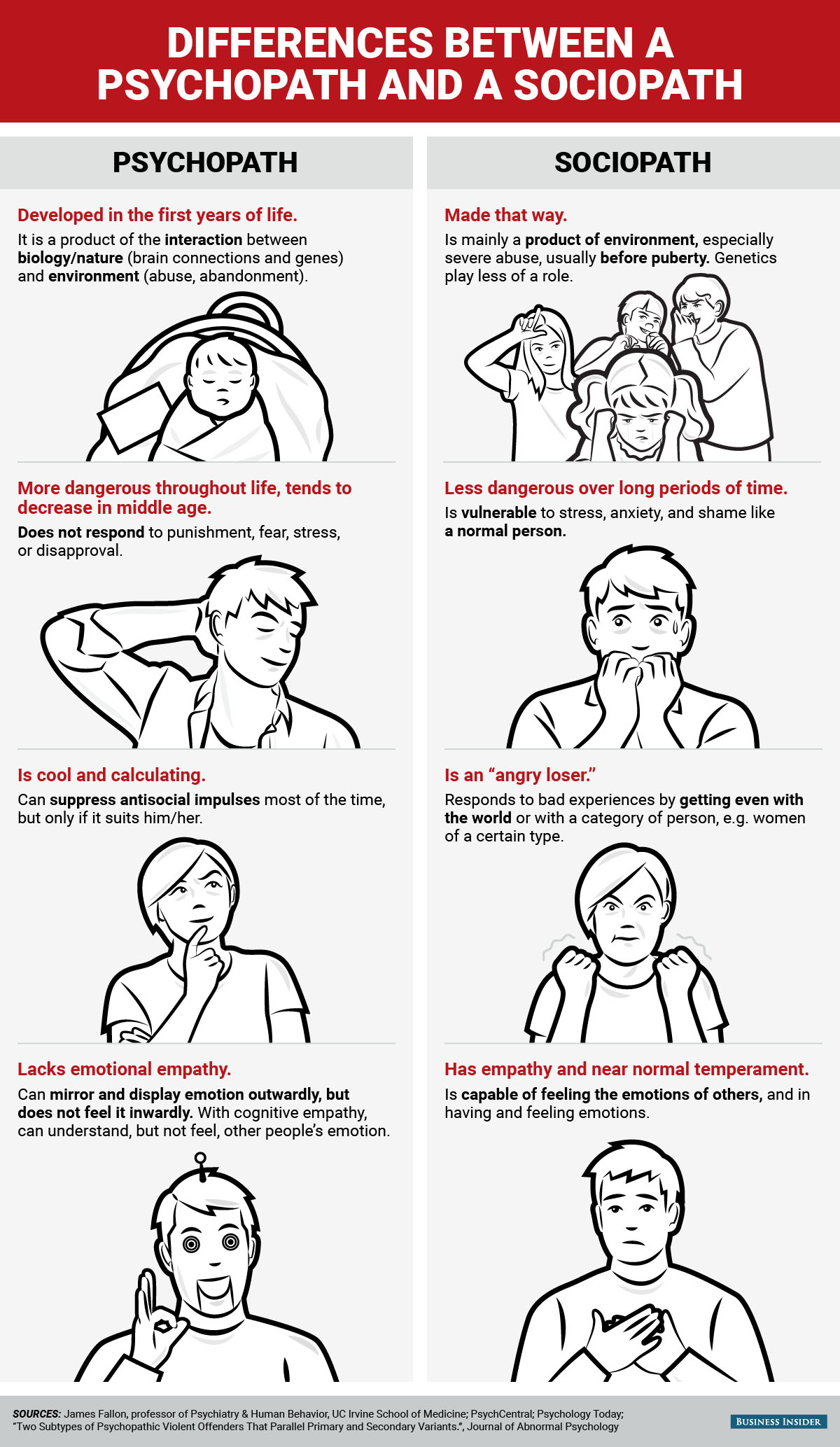 DIFFERENCES BETWEEN A PSYCHOPATH AND A SOCIOPATH

PSYCHOPATH

Developed in the first years of life.

It is a product of the interaction between biology/nature (brain connections and genes) and environment (abuse, abandonment).

More dangerous throughout life, tends to decrease in middle age.

Does not respond to punishment, fear, stress, or disapproval.

Is cool and calculating.

Can suppress antisocial impulses most of the time, but only if it suits him/her.

Lacks emotional empathy.

Can mirror and display emotion outwardly, but does not feel it inwardly. With cognitive empathy, can understand, but not feel, other people's emotion.

SOCIOPATH

Made that way.

Is mainly a product of environment, especially severe abuse, usually before puberty. Genetics play less of a role.

Less dangerous over long periods of time.

Is vulnerable to stress, anxiety, and shame like a normal person.

Is an "angry loser."

Responds to bad experiences by getting even with the world or with a category of person, e.g. women of a certain type.

Has empathy and near normal temperament.

Is capable of feeling the emotions of others, and in having and feeling emotions.

SOURCES: James Fallon, professor of Psychiatry & Human Behavior, UC Irvine School of Medicine; PsychCentral; Psychology Today; "Two Subtypes of Psychopathic Violent Offenders That Parallel Primary and Secondary Variants.", Journal of Abnormal Psychology

BUSINESS INSIDER